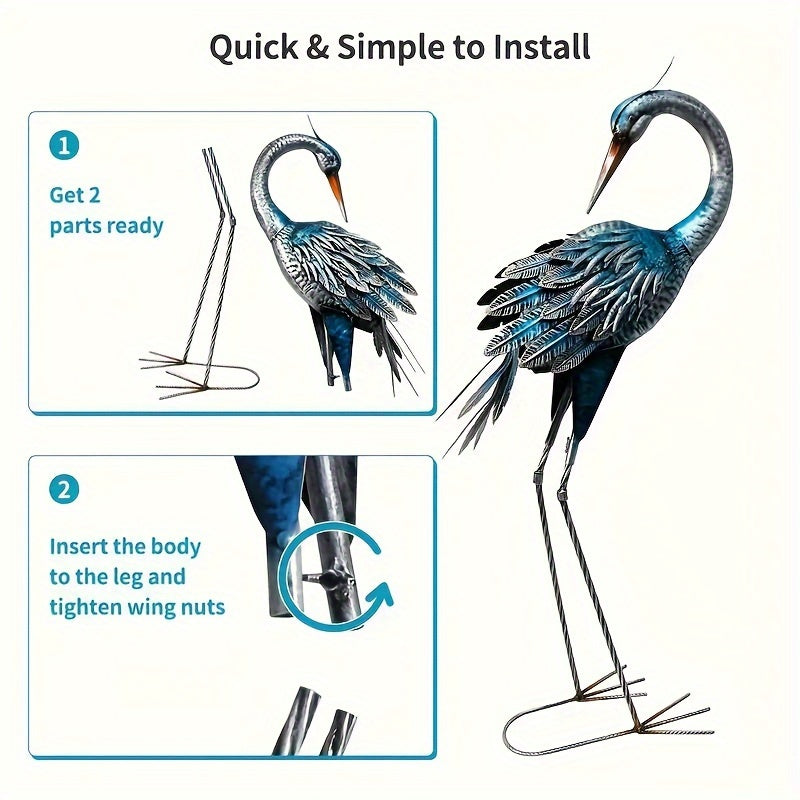 Quick & Simple to Install

1

Get 2 parts ready

2

Insert the body to the leg and tighten wing nuts