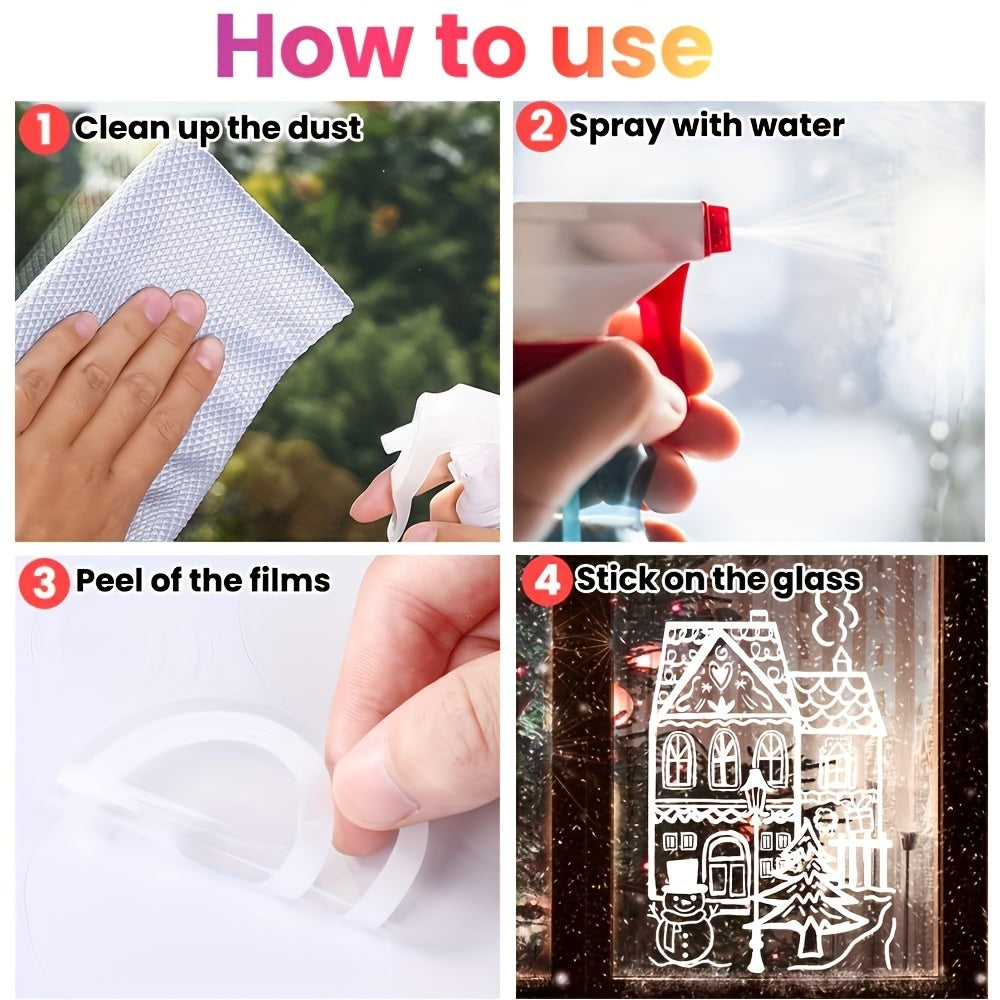 How to use

1 Clean up the dust

2 Spray with water

3 Peel of the films

4 Stick on the glass