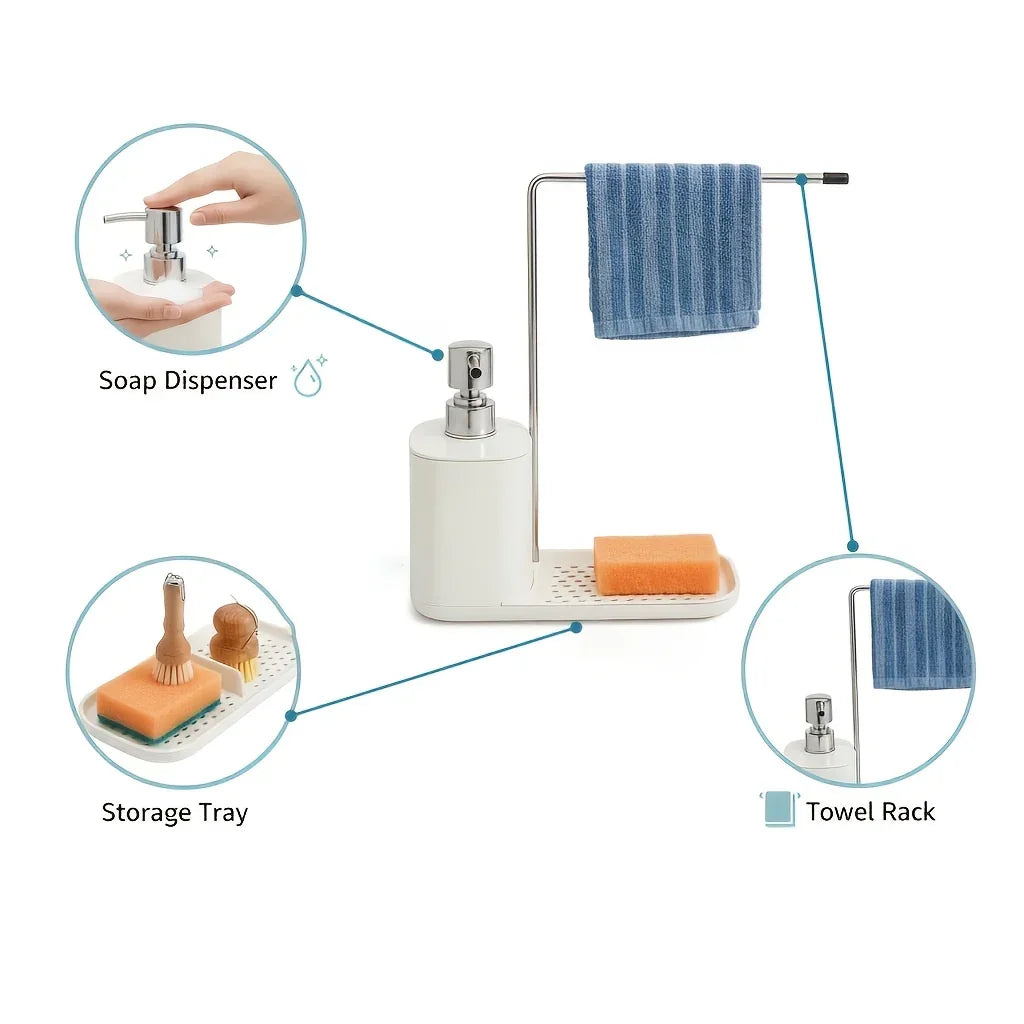 Soap Dispenser

Storage Tray

Towel Rack