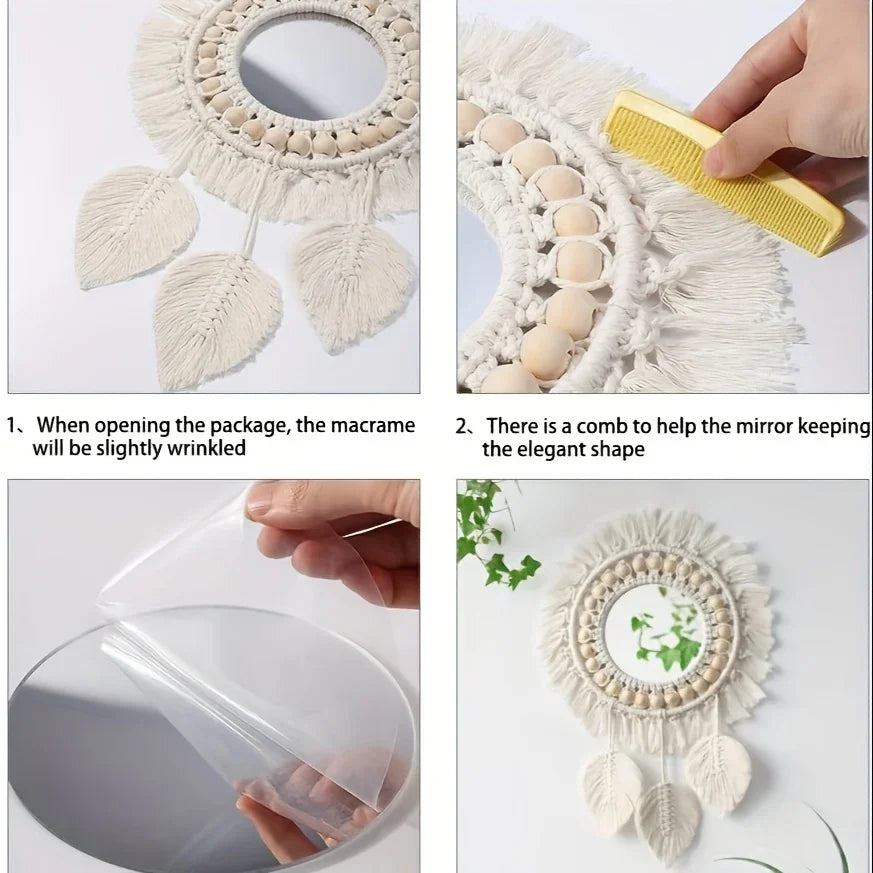 1、When opening the package, the macrame will be slightly wrinkled

2、There is a comb to help the mirror keeping the elegant shape