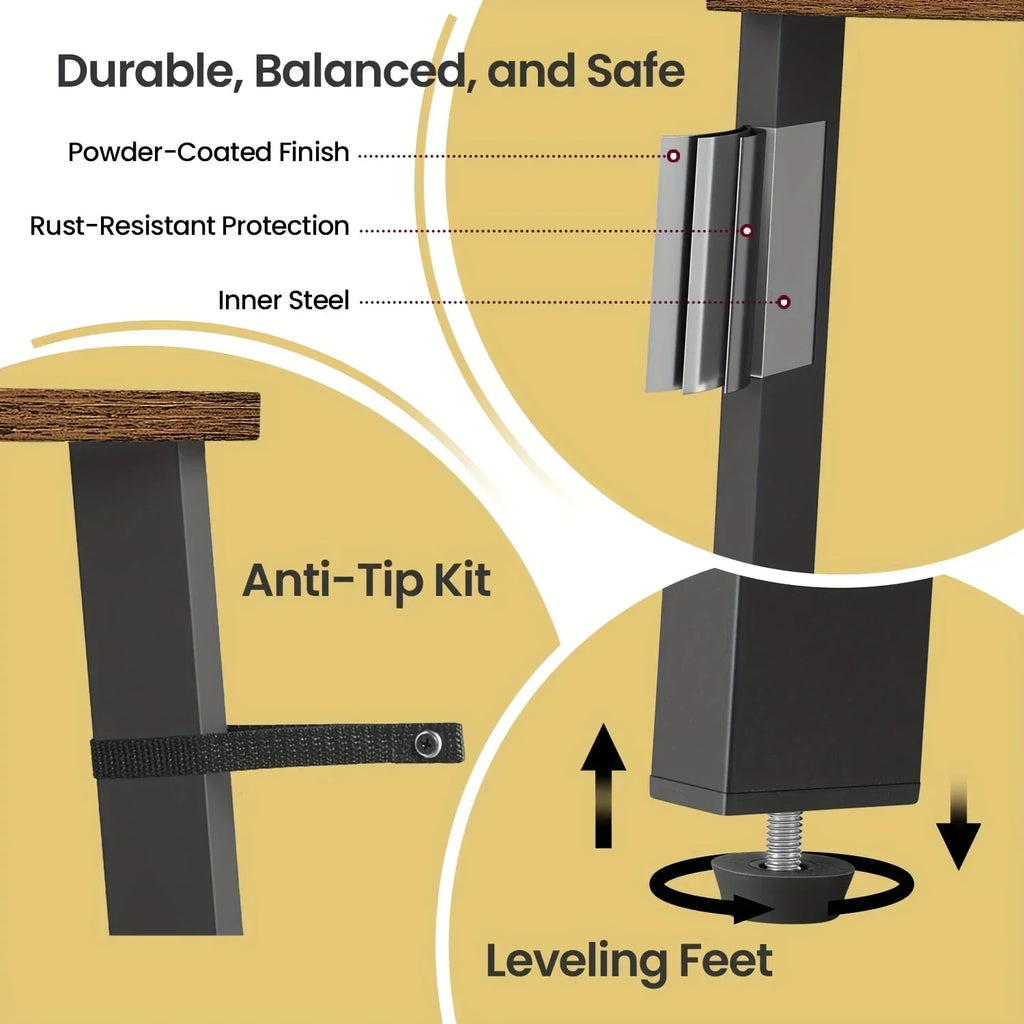 Durable, Balanced, and Safe

Powder-Coated Finish

Rust-Resistant Protection

Inner Steel

Anti-Tip Kit

Leveling Feet