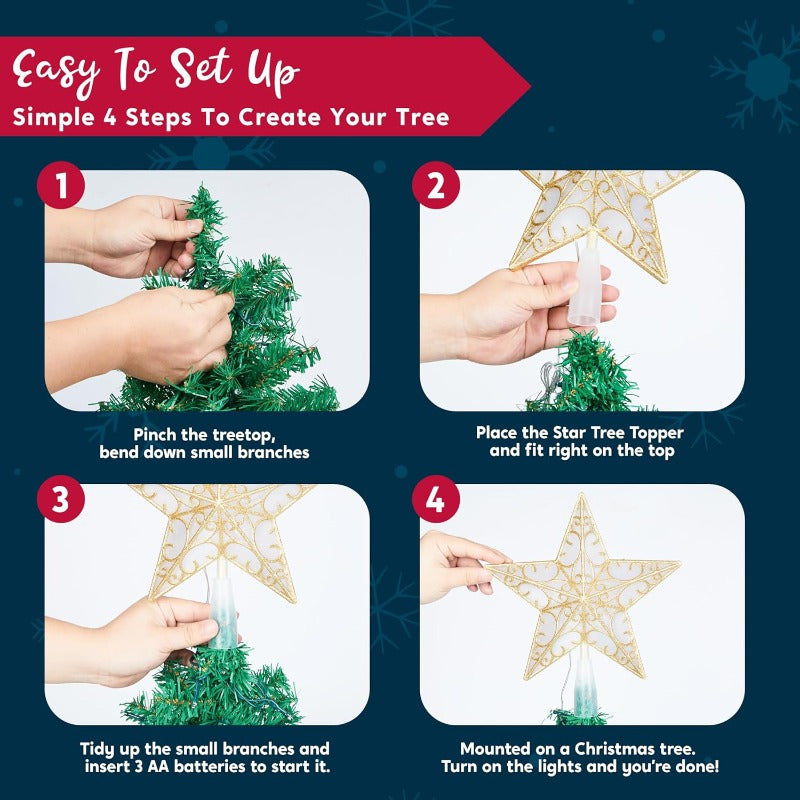 Easy To Set Up
Simple 4 Steps To Create Your Tree

1

Pinch the treetop, bend down small branches

2

Place the Star Tree Topper and fit right on the top

3

Tidy up the small branches and insert 3 AA batteries to start it.

4

Mounted on a Christmas tree. Turn on the lights and you're done!