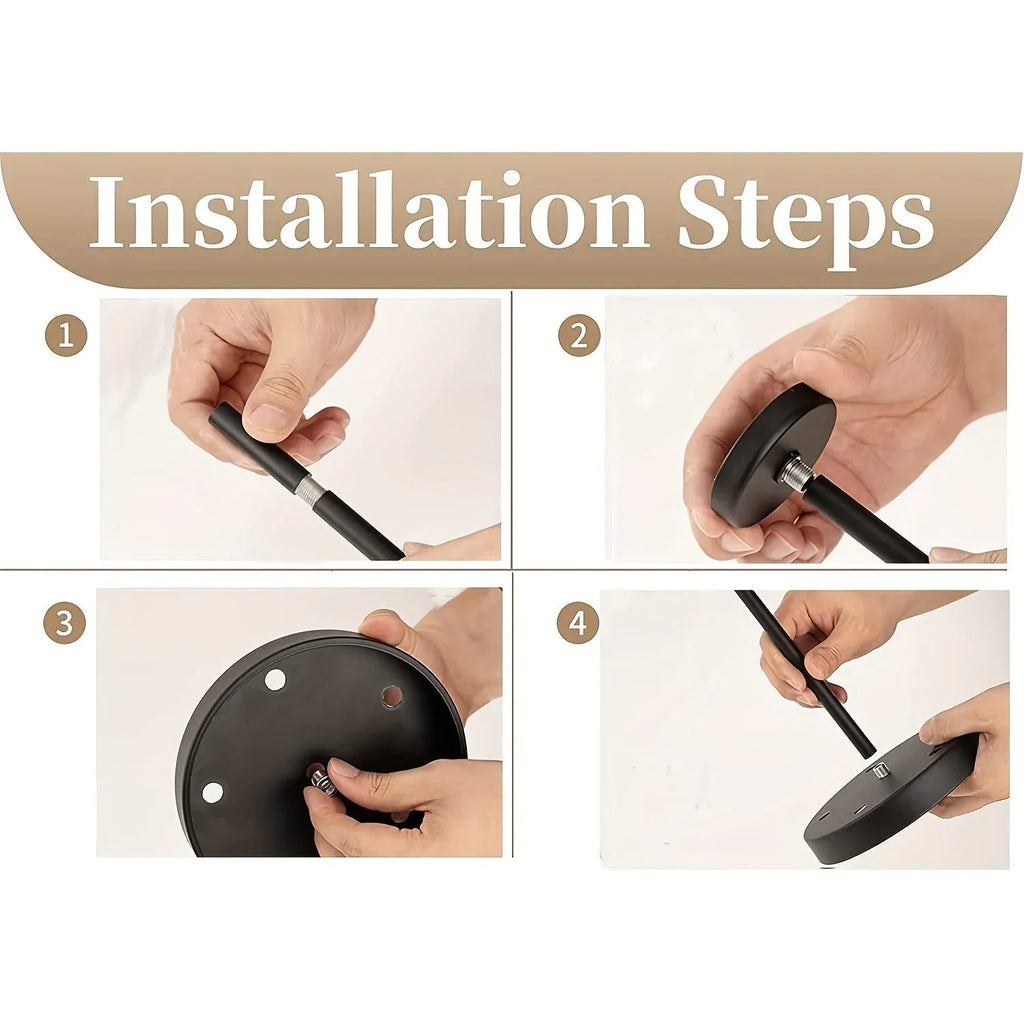 Installation Steps

1

2

3

4