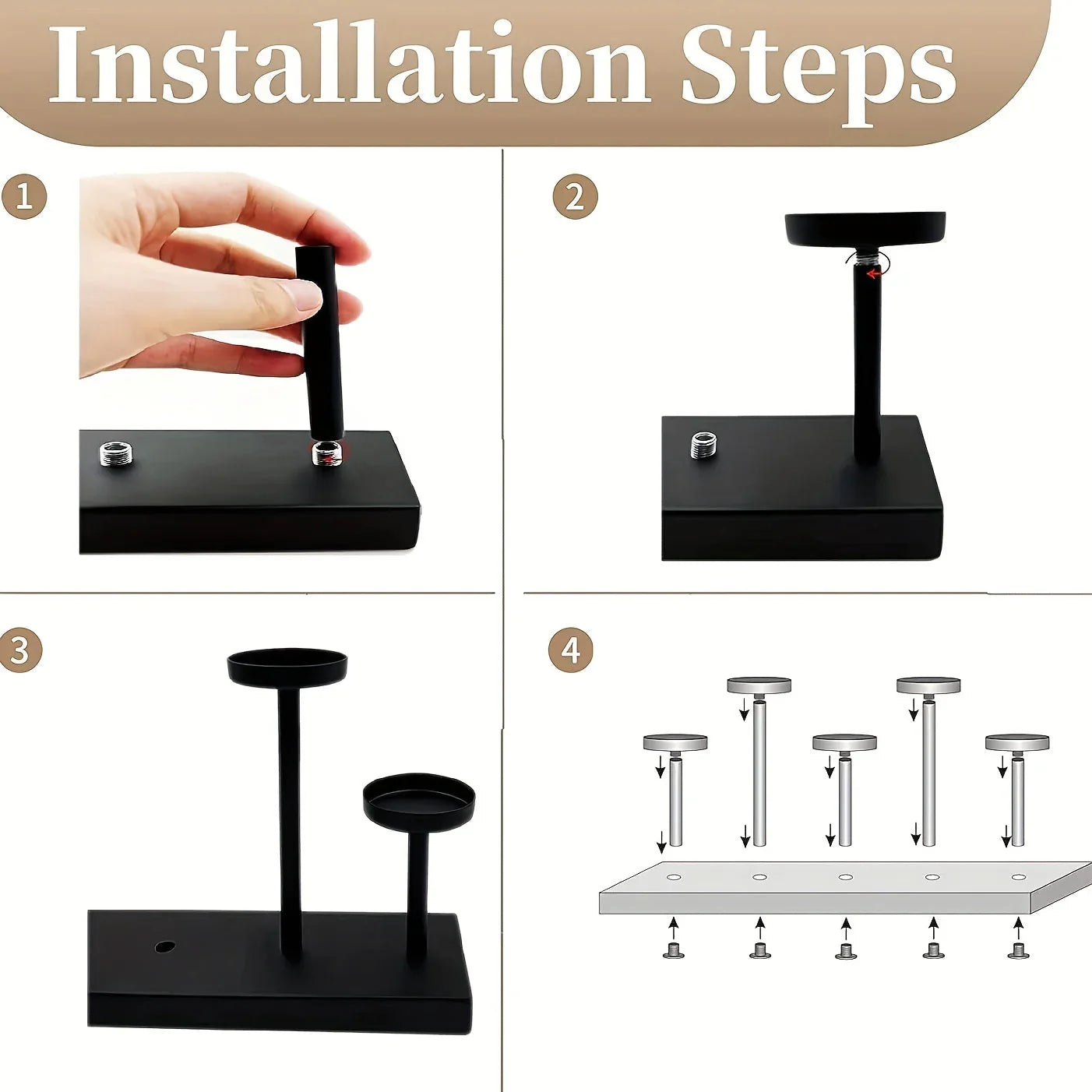 Installation Steps

1

2

3

4