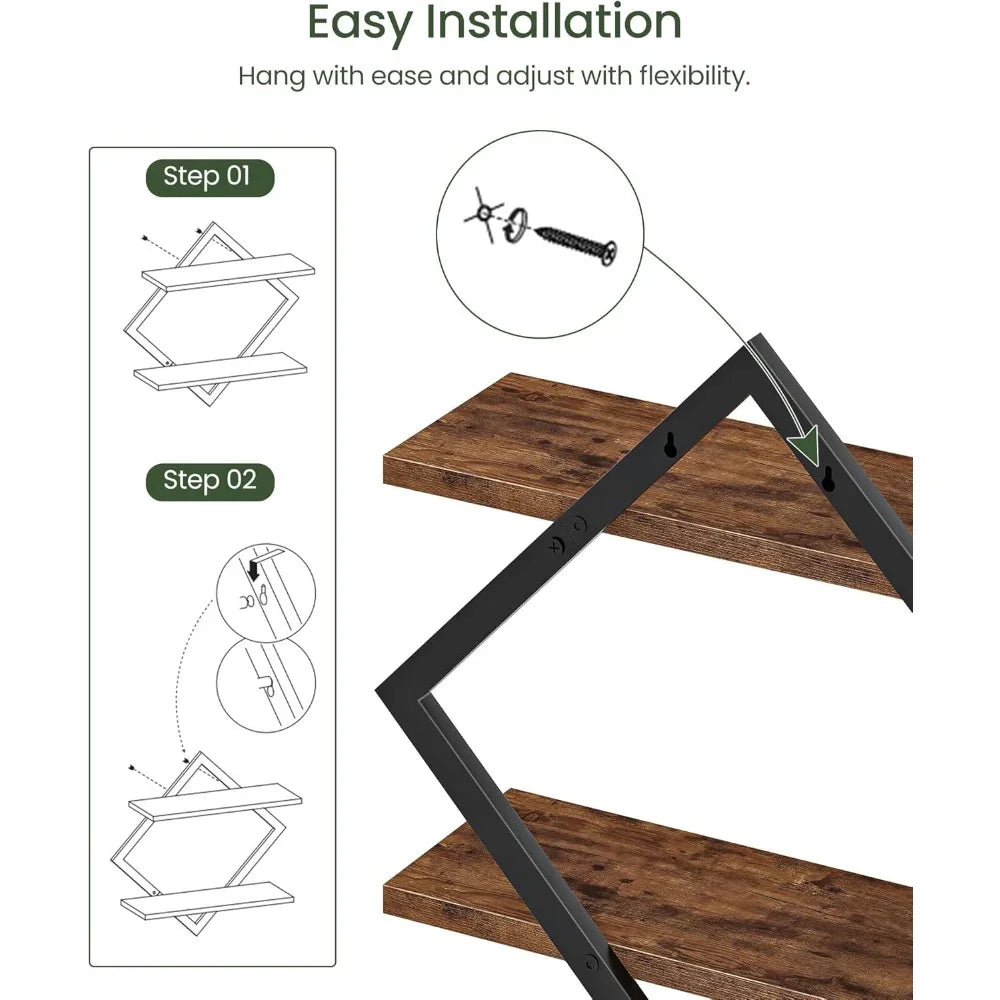 Easy Installation

Hang with ease and adjust with flexibility.

Step 01

Step 02