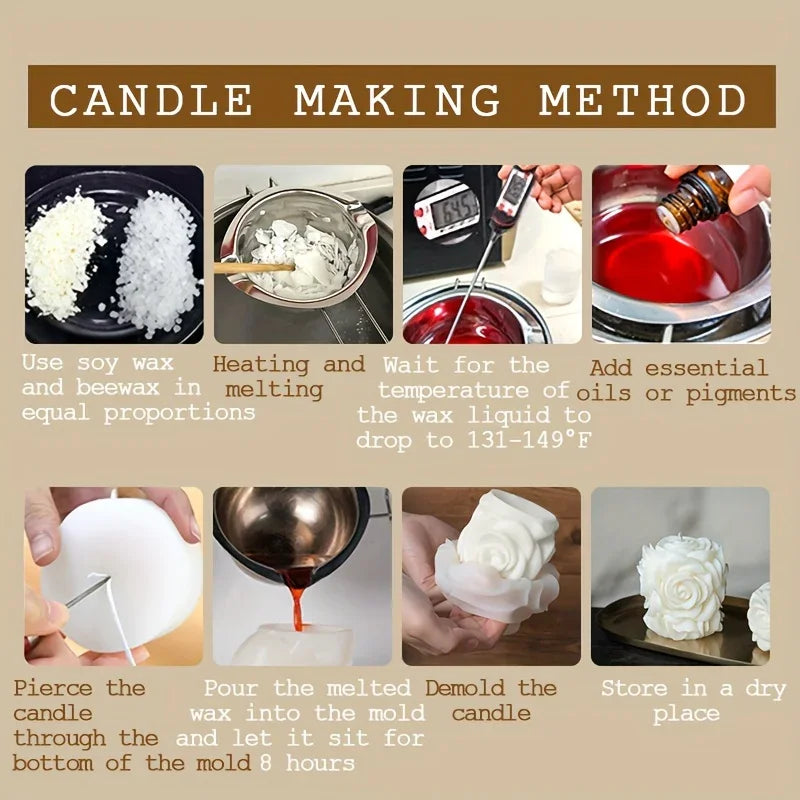 CANDLE MAKING METHOD

64.5

Use soy wax and beewax in equal proportions

Heating and melting

Wait for the temperature of the wax liquid to drop to 131-149°F

Add essential oils or pigments

Pierce the candle through the bottom of the mold

Pour the melted wax into the mold and let it sit for 8 hours

Demold the candle

Store in a dry place