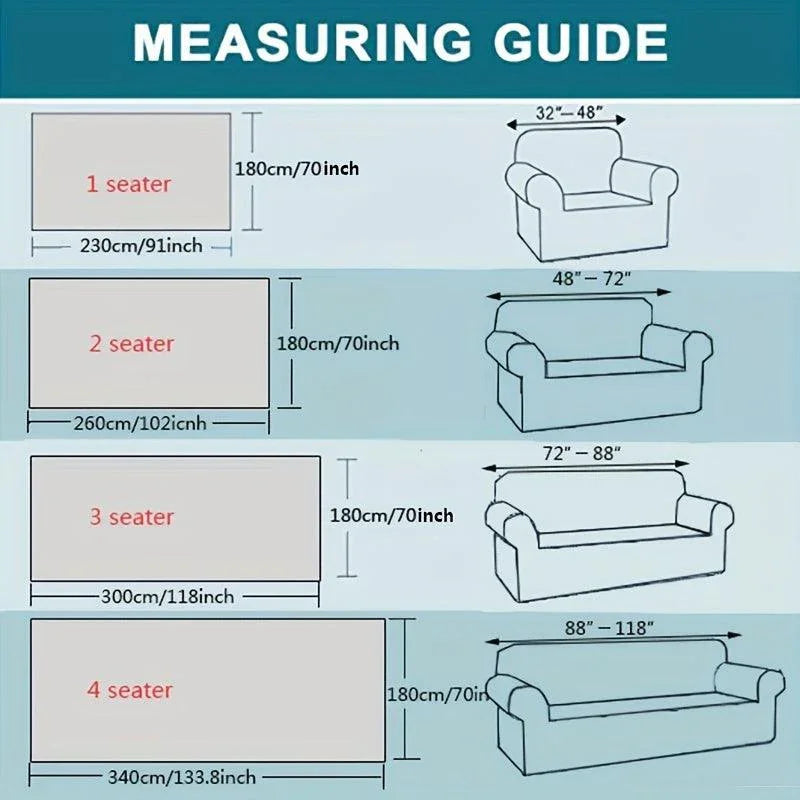 MEASURING GUIDE

1 seater

180cm/70inch

230cm/91inch

32"–48"

2 seater

180cm/70inch

260cm/102icnh

48" – 72"

3 seater

180cm/70inch

300cm/118inch

72" – 88"

4 seater

180cm/70in

340cm/133.8inch

88" – 118"