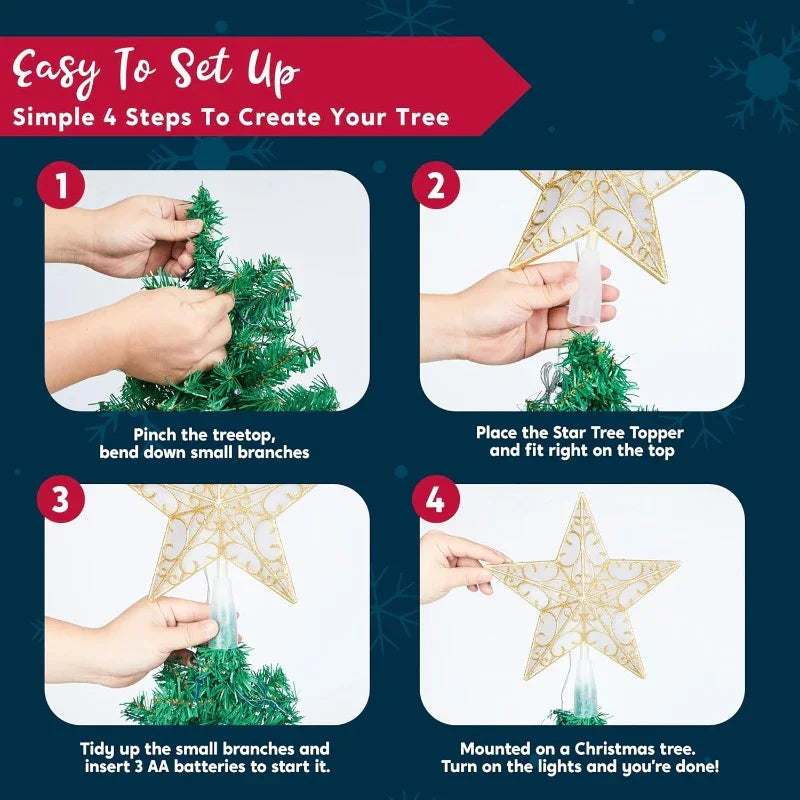 Easy To Set Up

Simple 4 Steps To Create Your Tree

1

Pinch the treetop, bend down small branches

2

Place the Star Tree Topper and fit right on the top

3

Tidy up the small branches and insert 3 AA batteries to start it.

4

Mounted on a Christmas tree. Turn on the lights and you're done!