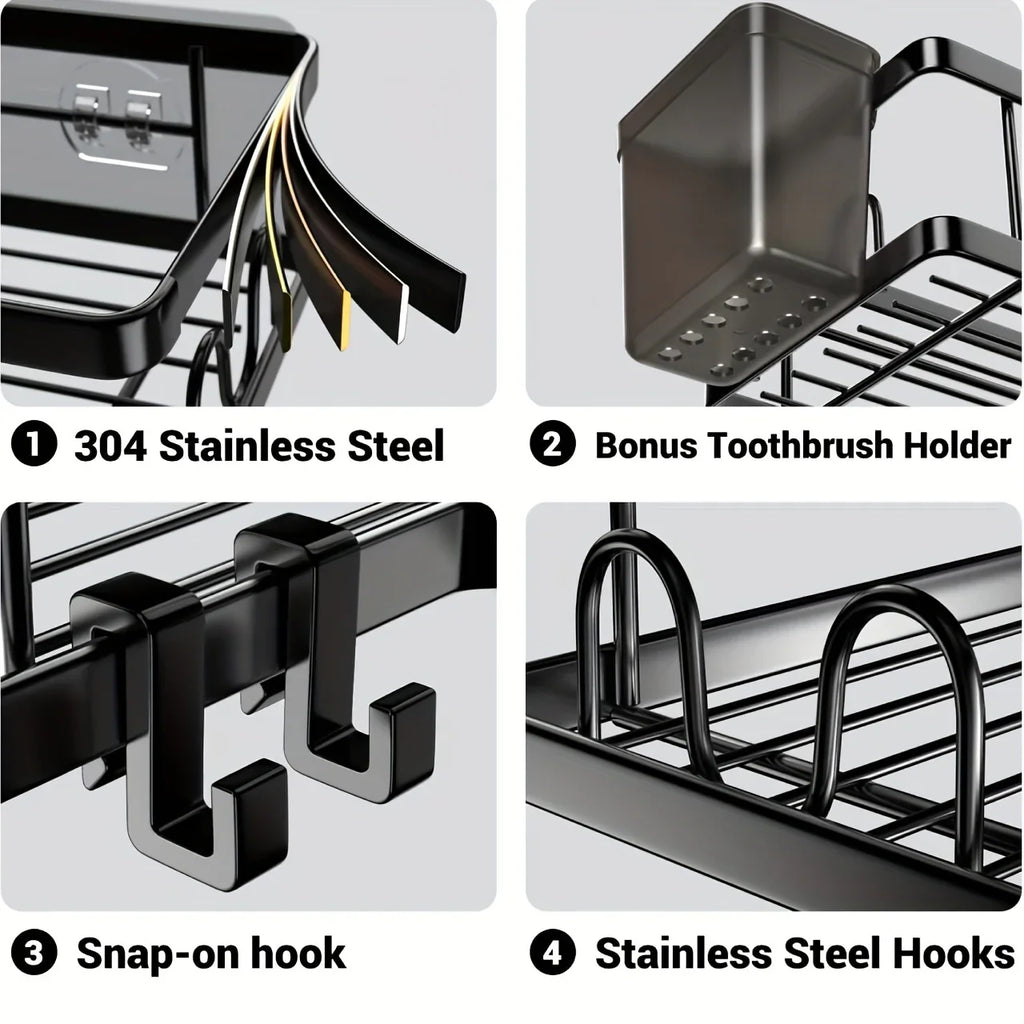 1 304 Stainless Steel

2 Bonus Toothbrush Holder

3 Snap-on hook

4 Stainless Steel Hooks