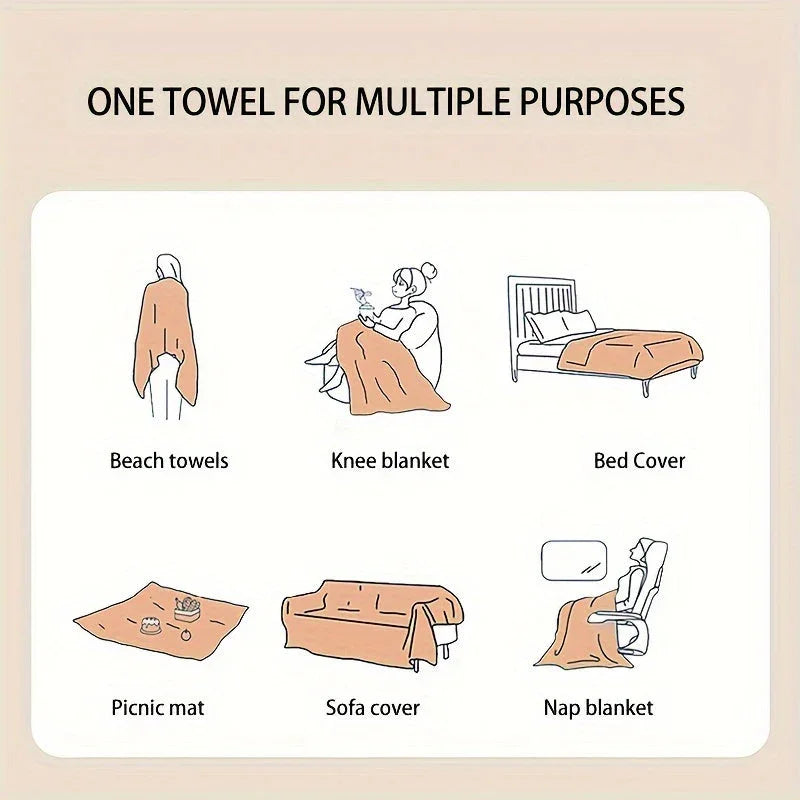 ONE TOWEL FOR MULTIPLE PURPOSES

Beach towels

Knee blanket

Bed Cover

Picnic mat

Sofa cover

Nap blanket