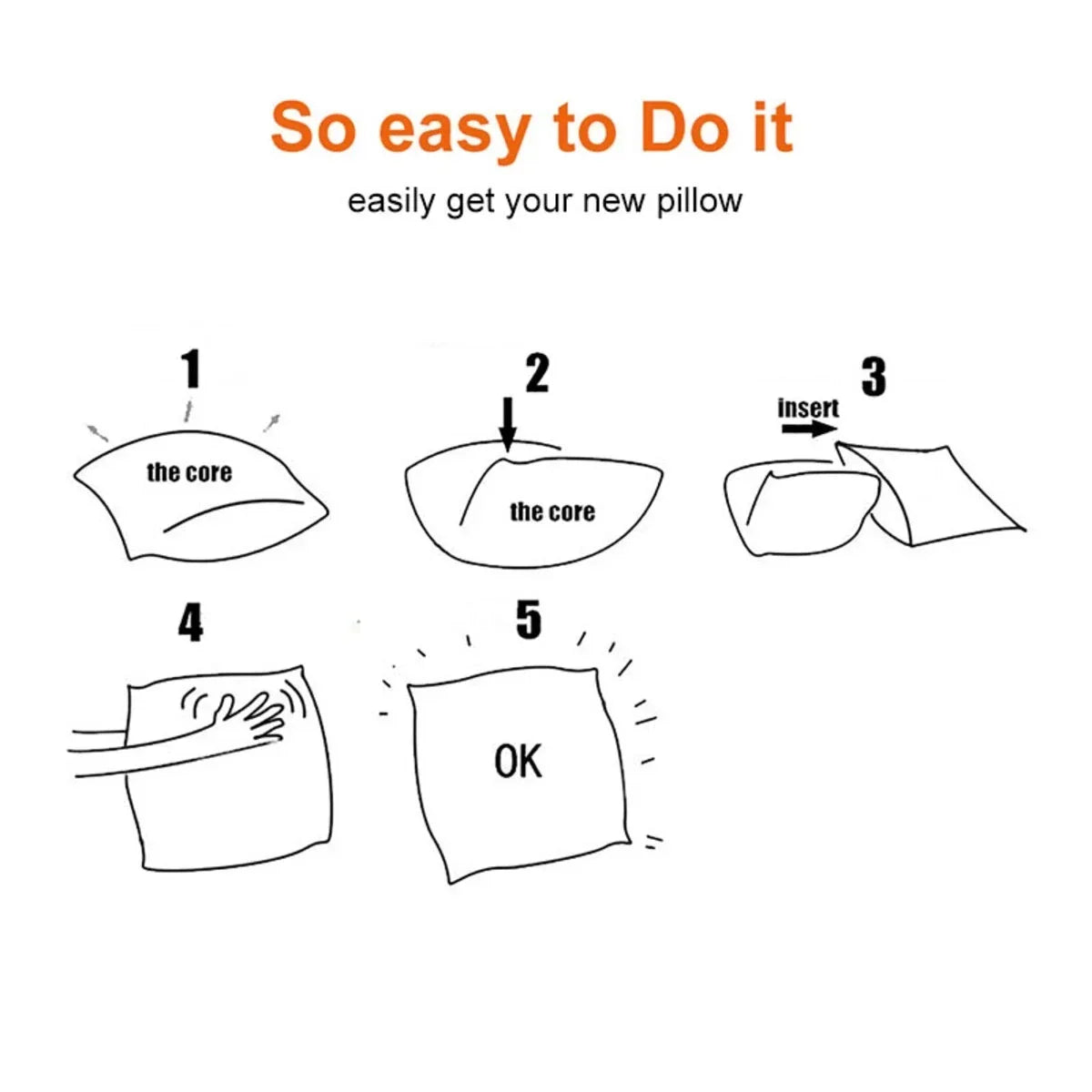 So easy to Do it

easily get your new pillow

1

the core

2

the core

3

insert

4

5

OK