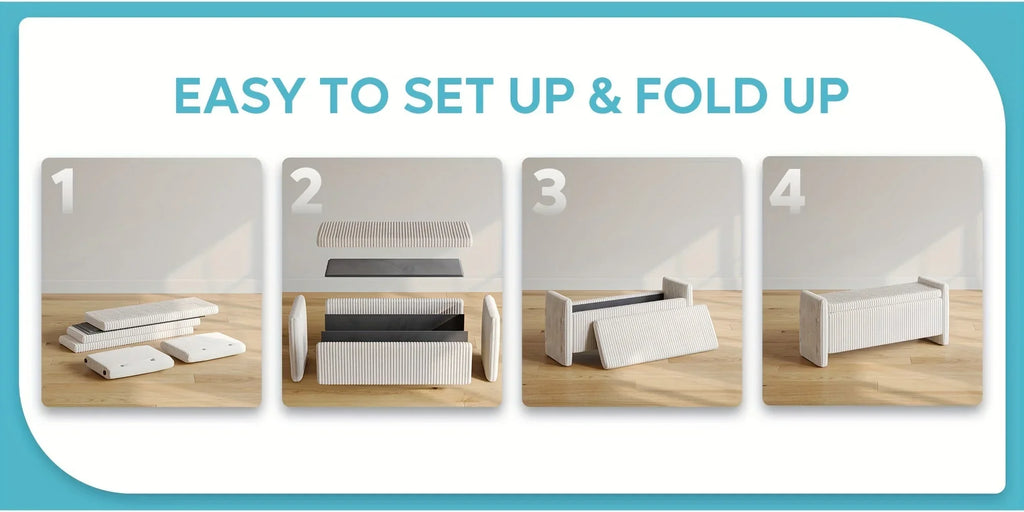 EASY TO SET UP & FOLD UP

1

2

3

4