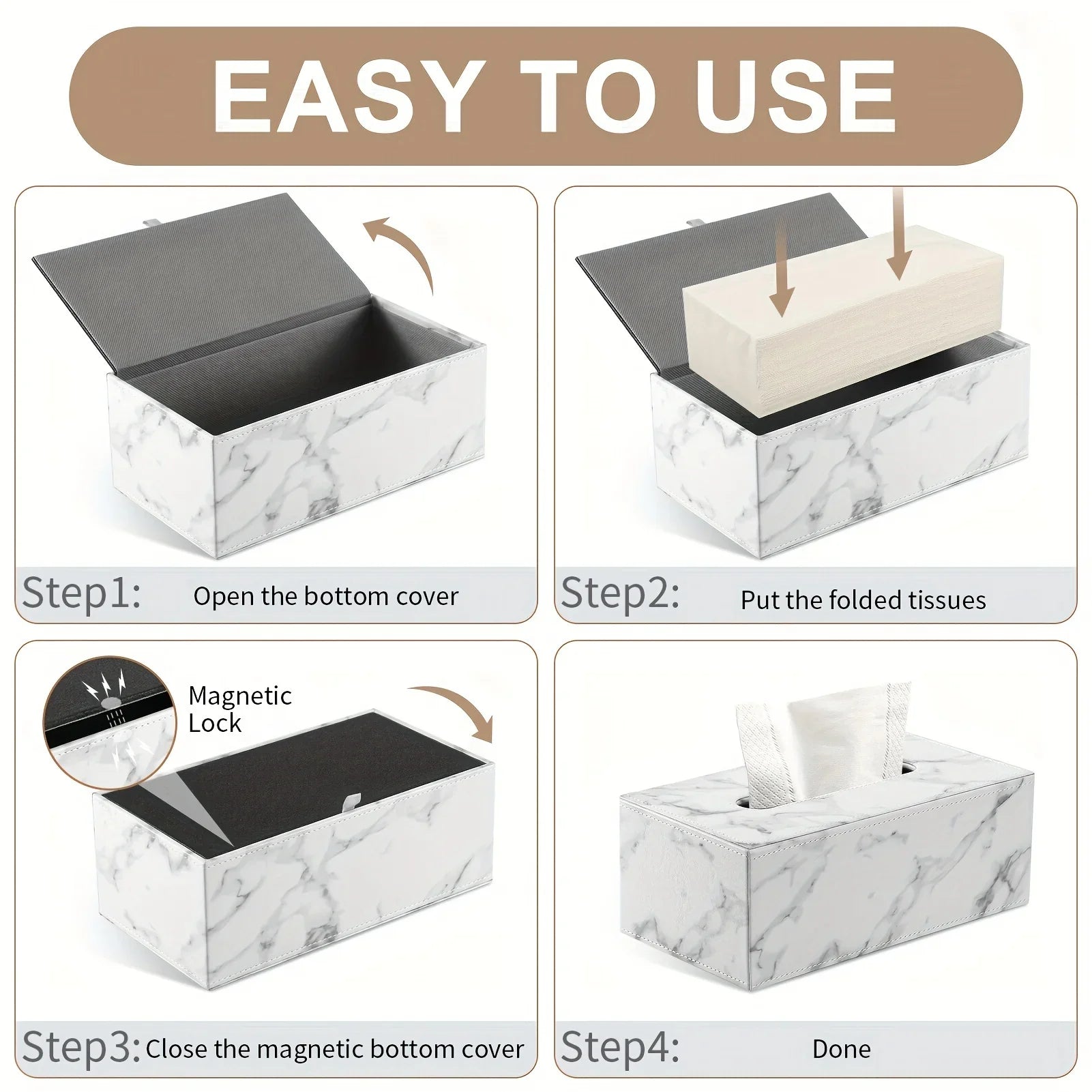 EASY TO USE

Step1: Open the bottom cover

Step2: Put the folded tissues

Magnetic Lock

Step3: Close the magnetic bottom cover

Step4: Done